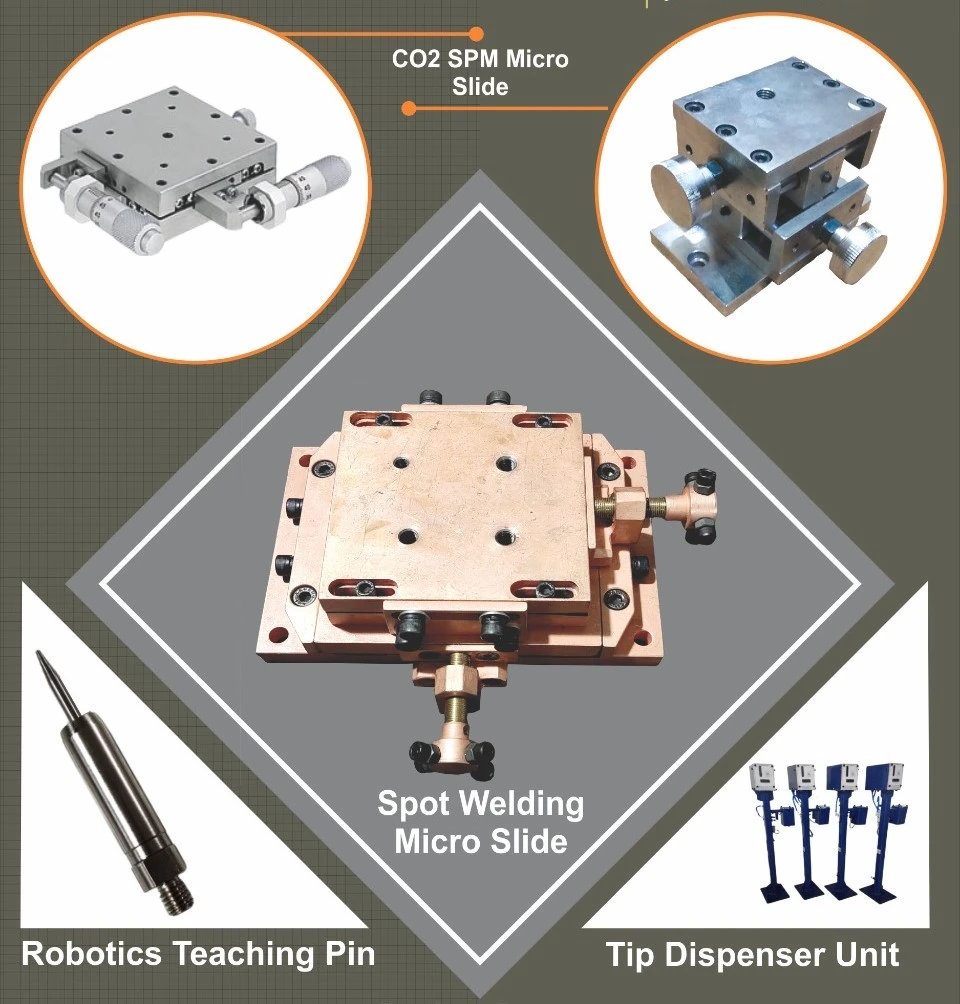 CO2 SPM Micro Slide

Spot Welding Micro Slide

Robotics Teaching Pin

Tip Dispenser Unit